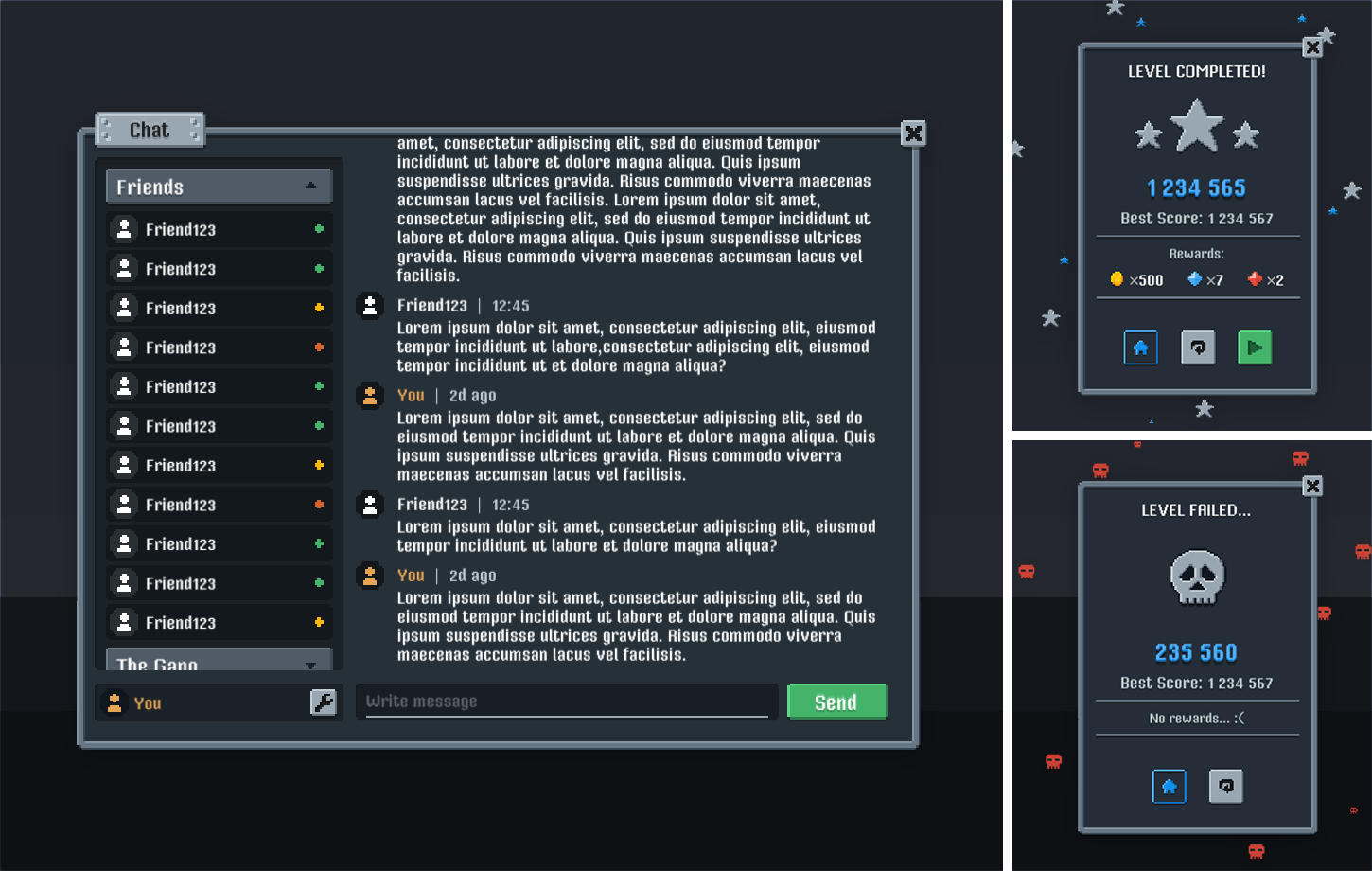 Chat

Friends

Friend123
Friend123
Friend123
Friend123
Friend123
Friend123
Friend123
Friend123
Friend123
Friend123
Friend123

The Gang

You

amet, consectetur adipiscing elit, sed do eiusmod tempor incididunt ut labore et dolore magna aliqua. Quis ipsum suspendisse ultrices gravida. Risus commodo viverra maecenas accumsan lacus vel facilisis. Lorem ipsum dolor sit amet, consectetur adipiscing elit, sed do eiusmod tempor incididunt ut labore et dolore magna aliqua. Quis ipsum suspendisse ultrices gravida. Risus commodo viverra maecenas accumsan lacus vel facilisis.

Friend123 | 12:45
Lorem ipsum dolor sit amet, consectetur adipiscing elit, eiusmod tempor incididunt ut labore,consectetur adipiscing elit, eiusmod tempor incididunt ut et dolore magna aliqua?

You | 2d ago
Lorem ipsum dolor sit amet, consectetur adipiscing elit, sed do eiusmod tempor incididunt ut labore et dolore magna aliqua. Quis ipsum suspendisse ultrices gravida. Risus commodo viverra maecenas accumsan lacus vel facilisis.

Friend123 | 12:45
Lorem ipsum dolor sit amet, consectetur adipiscing elit, eiusmod tempor incididunt ut labore et dolore magna aliqua?

You | 2d ago
Lorem ipsum dolor sit amet, consectetur adipiscing elit, sed do eiusmod tempor incididunt ut labore et dolore magna aliqua. Quis ipsum suspendisse ultrices gravida. Risus commodo viverra maecenas accumsan lacus vel facilisis.

Write message

Send

LEVEL COMPLETED!

1 234 565

Best Score: 1 234 567

Rewards:

×500 ×7 ×2

LEVEL FAILED...

235 560

Best Score: 1 234 567

No rewards... :(